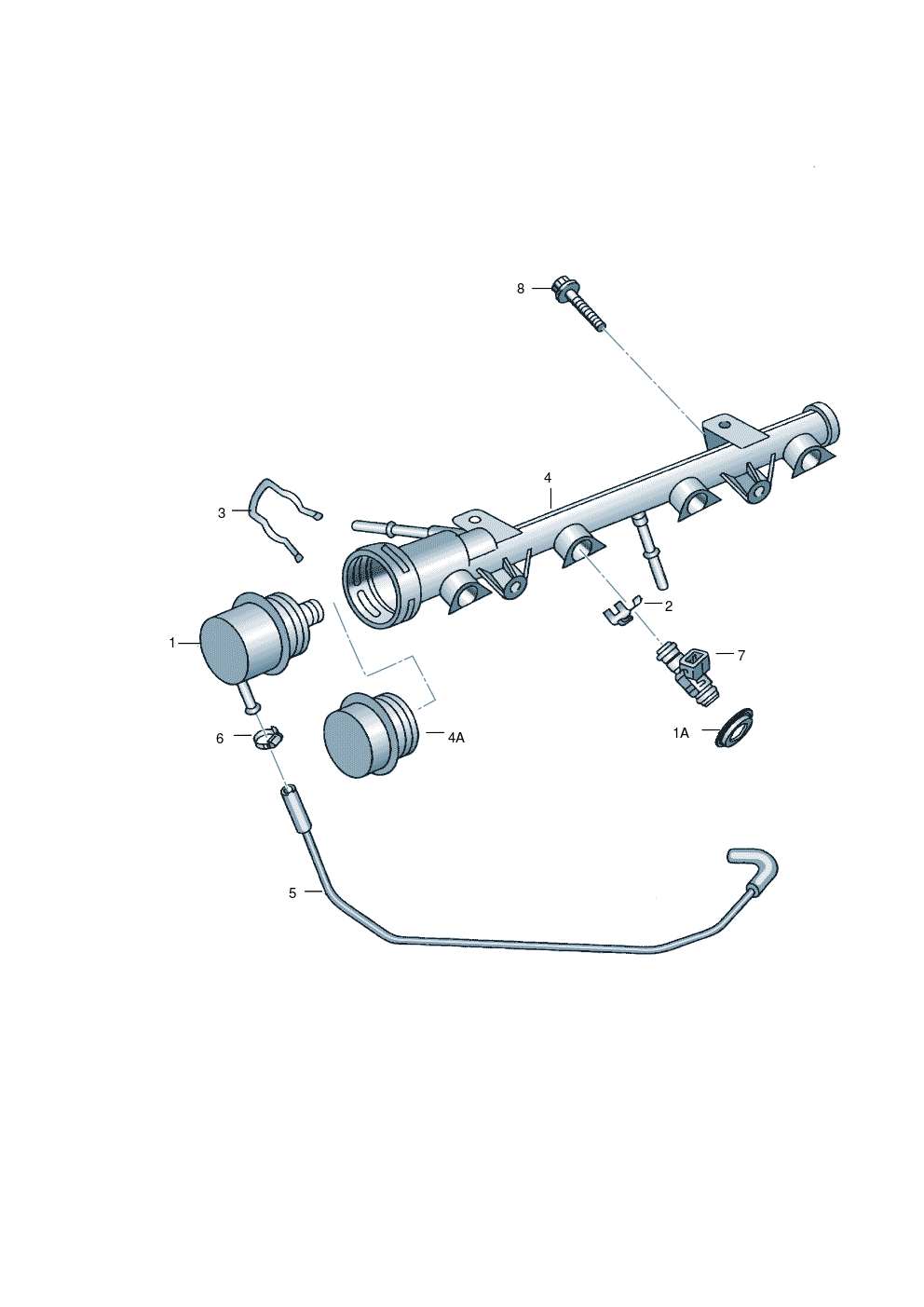 8
4
3
2
1
7
6
4A
1A
5